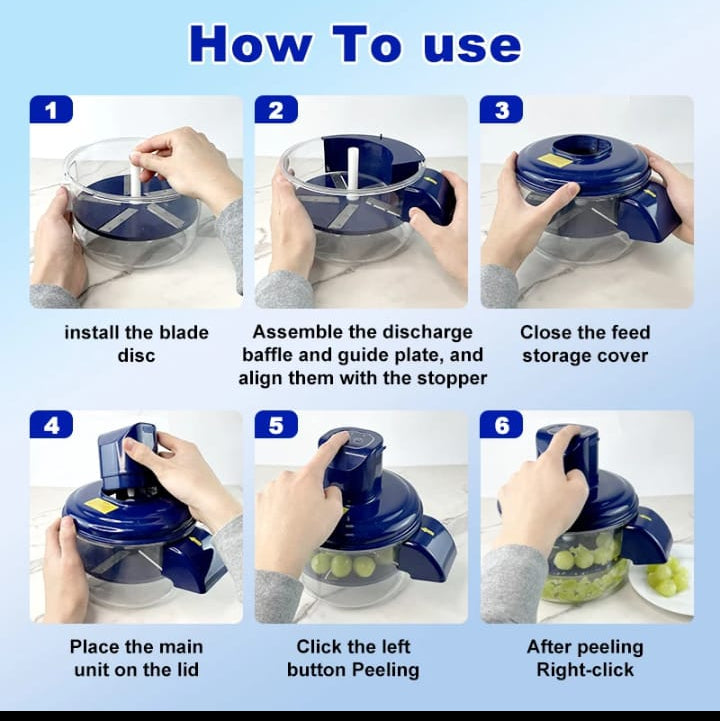 How To use

1

install the blade disc

2

Assemble the discharge baffle and guide plate, and align them with the stopper

3

Close the feed storage cover

4

Place the main unit on the lid

5

Click the left button Peeling

6

After peeling Right-click